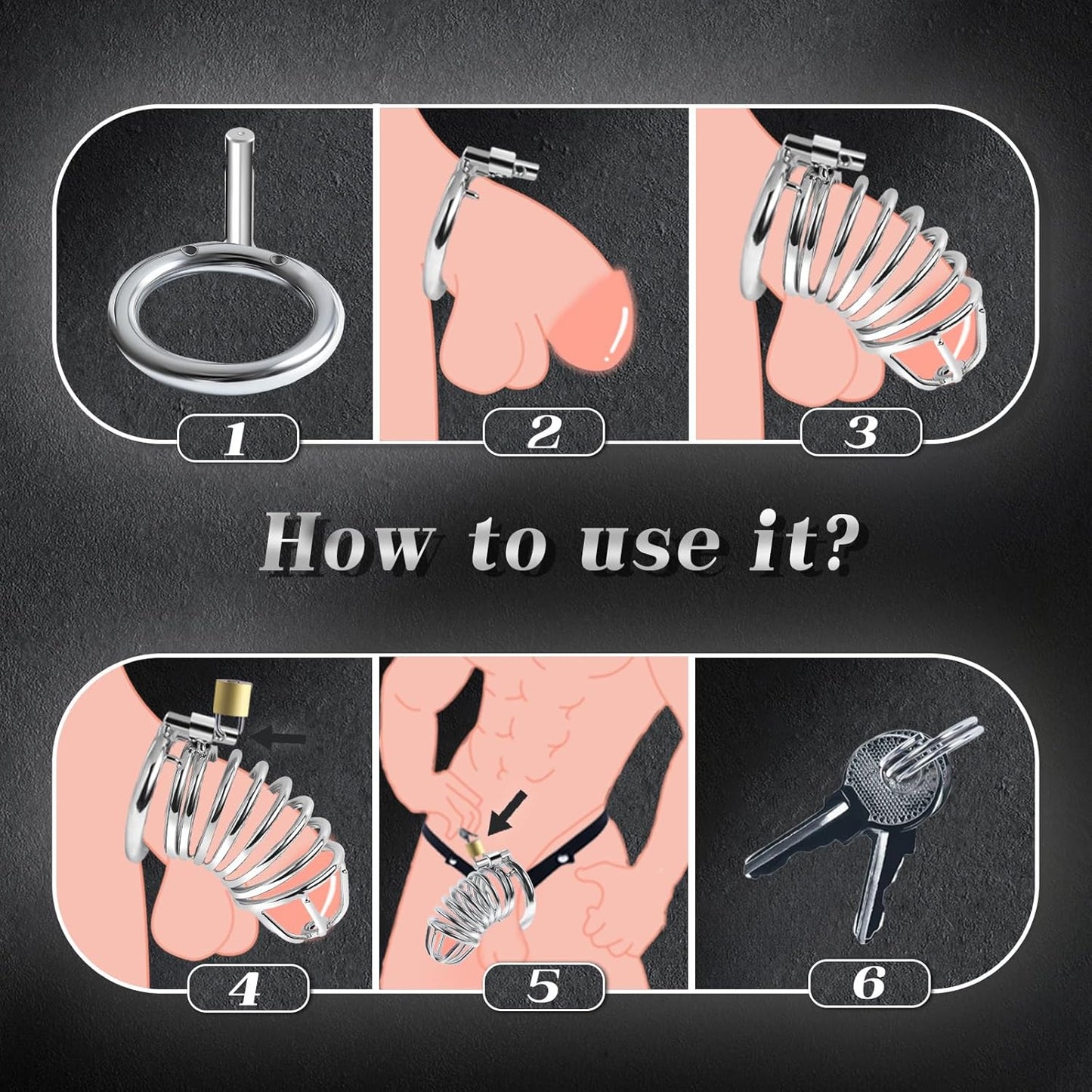 1

2

3

How to use it?

4

5

6