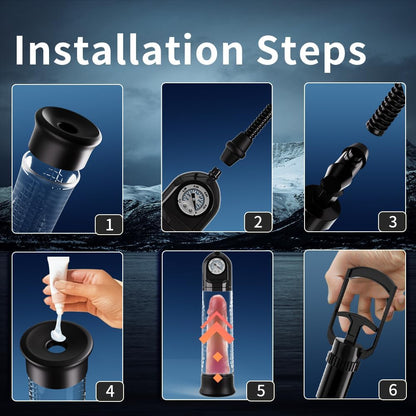 Installation Steps

1

2

3

4

5

6