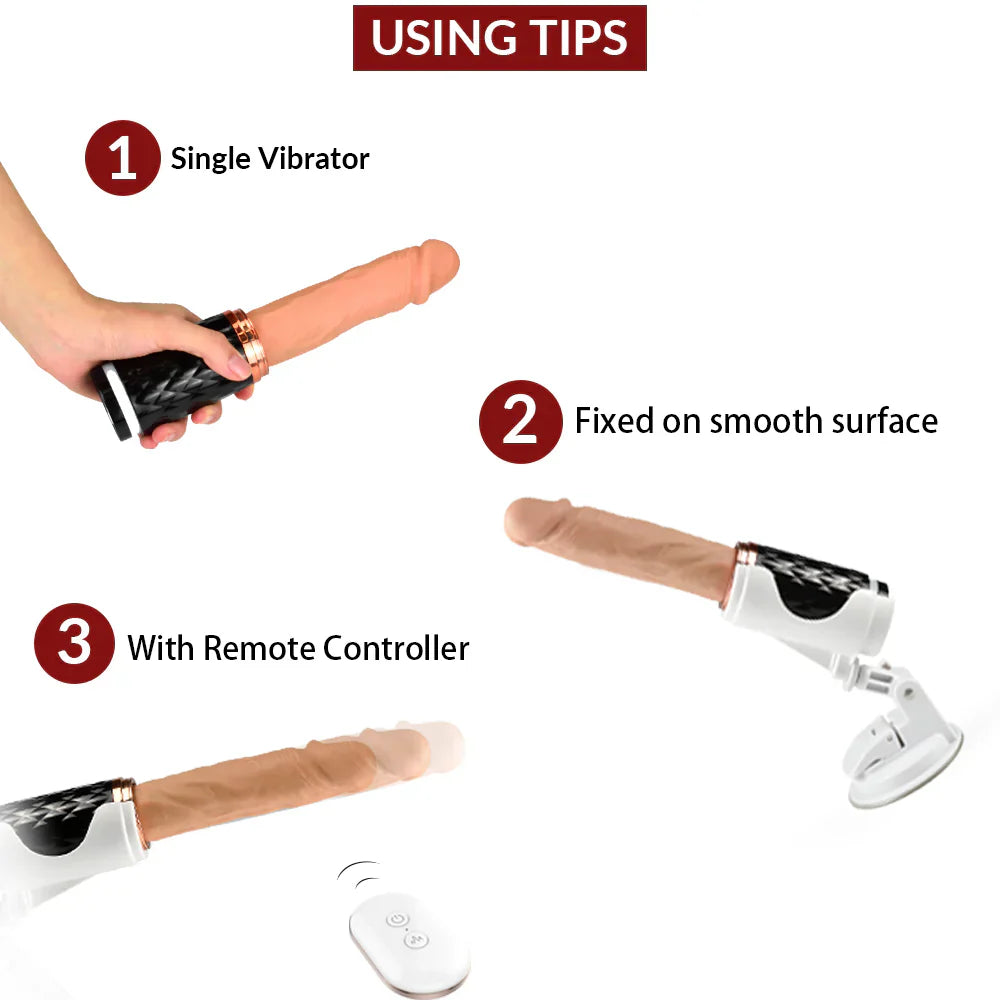 USING TIPS

1 Single Vibrator

2 Fixed on smooth surface

3 With Remote Controller