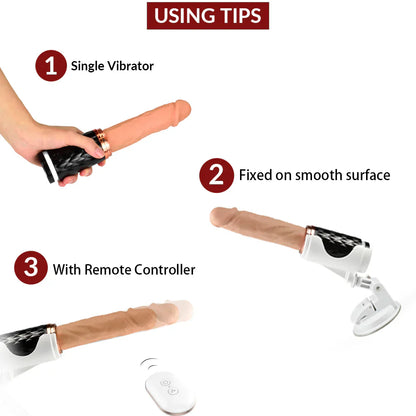 USING TIPS

1 Single Vibrator

2 Fixed on smooth surface

3 With Remote Controller