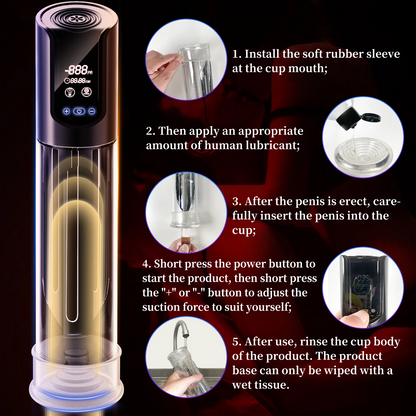 -888
88.88

1. Install the soft rubber sleeve at the cup mouth;

2. Then apply an appropriate amount of human lubricant;

3. After the penis is erect, carefully insert the penis into the cup;

4. Short press the power button to start the product, then short press the "+" or "-" button to adjust the suction force to suit yourself;

5. After use, rinse the cup body of the product. The product base can only be wiped with a wet tissue.